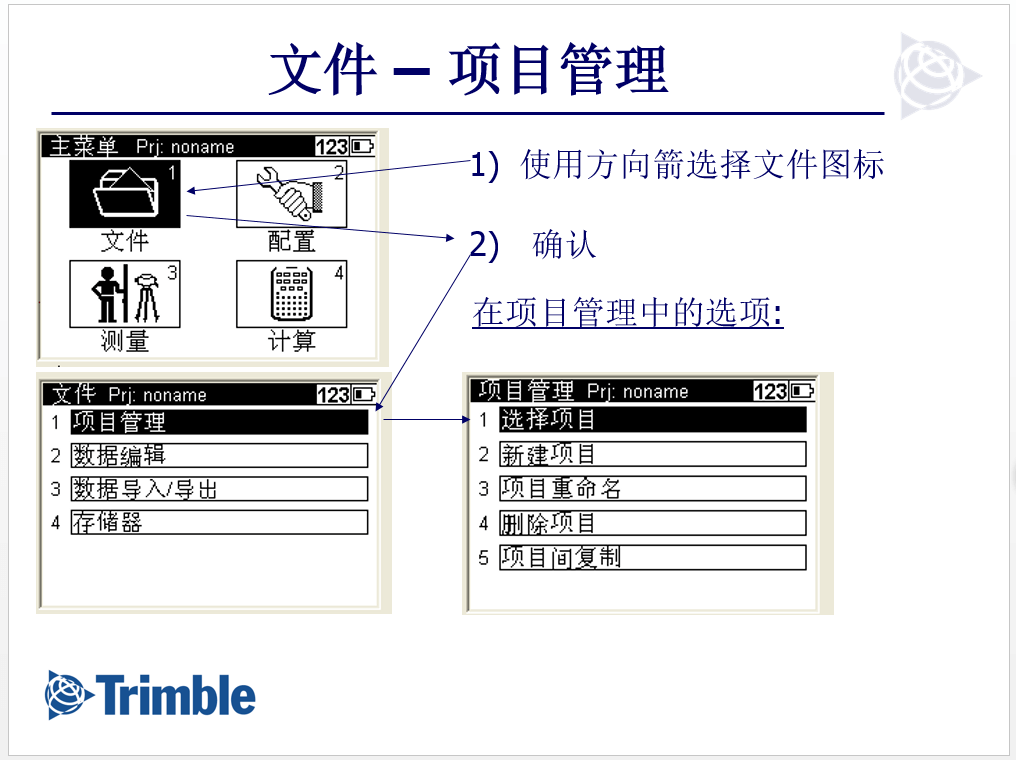 文件 – 项目管理

主菜单 Prj: noname 123

1 文件

2 配置

3 测量

4 计算

1) 使用方向箭选择文件图标

2) 确认

在项目管理中的选项:

文件 Prj: noname 123

1 项目管理

2 数据编辑

3 数据导入/导出

4 存储器

项目管理 Prj: noname 123

1 选择项目

2 新建项目

3 项目重命名

4 删除项目

5 项目间复制

Trimble